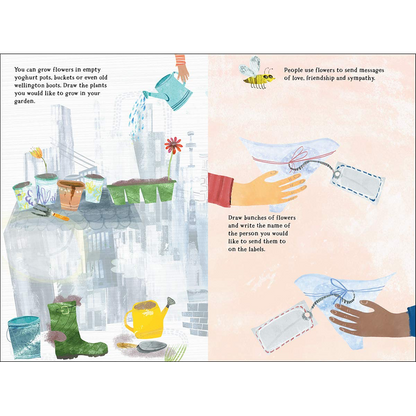 You can grow flowers in empty yoghurt pots, buckets or even old wellington boots. Draw the plants you would like to grow in your garden.

People use flowers to send messages of love, friendship and sympathy.

Draw bunches of flowers and write the name of the person you would like to send them to on the labels.