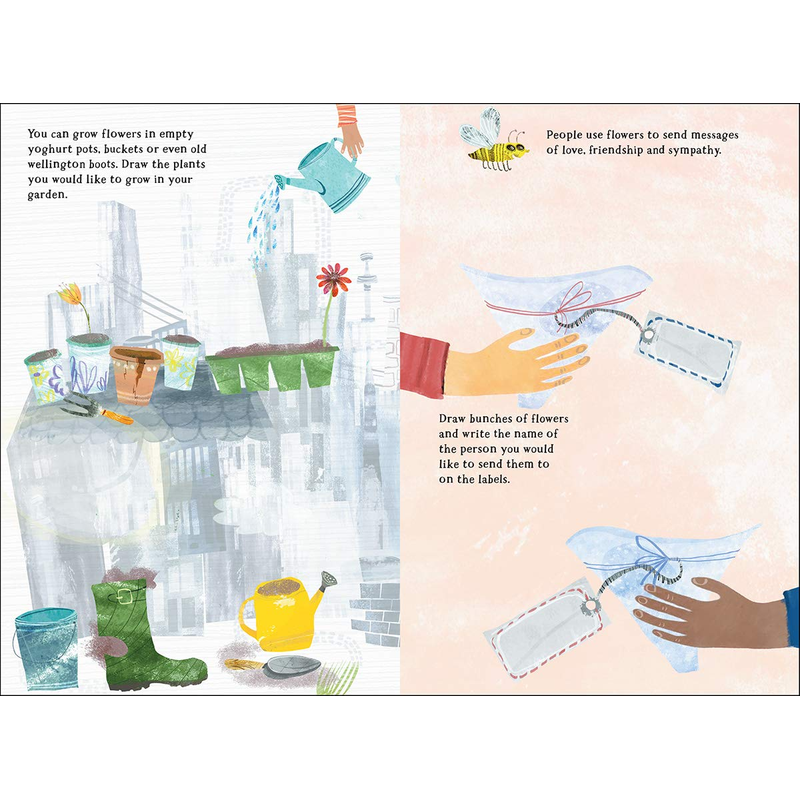 You can grow flowers in empty yoghurt pots, buckets or even old wellington boots. Draw the plants you would like to grow in your garden.

People use flowers to send messages of love, friendship and sympathy.

Draw bunches of flowers and write the name of the person you would like to send them to on the labels.